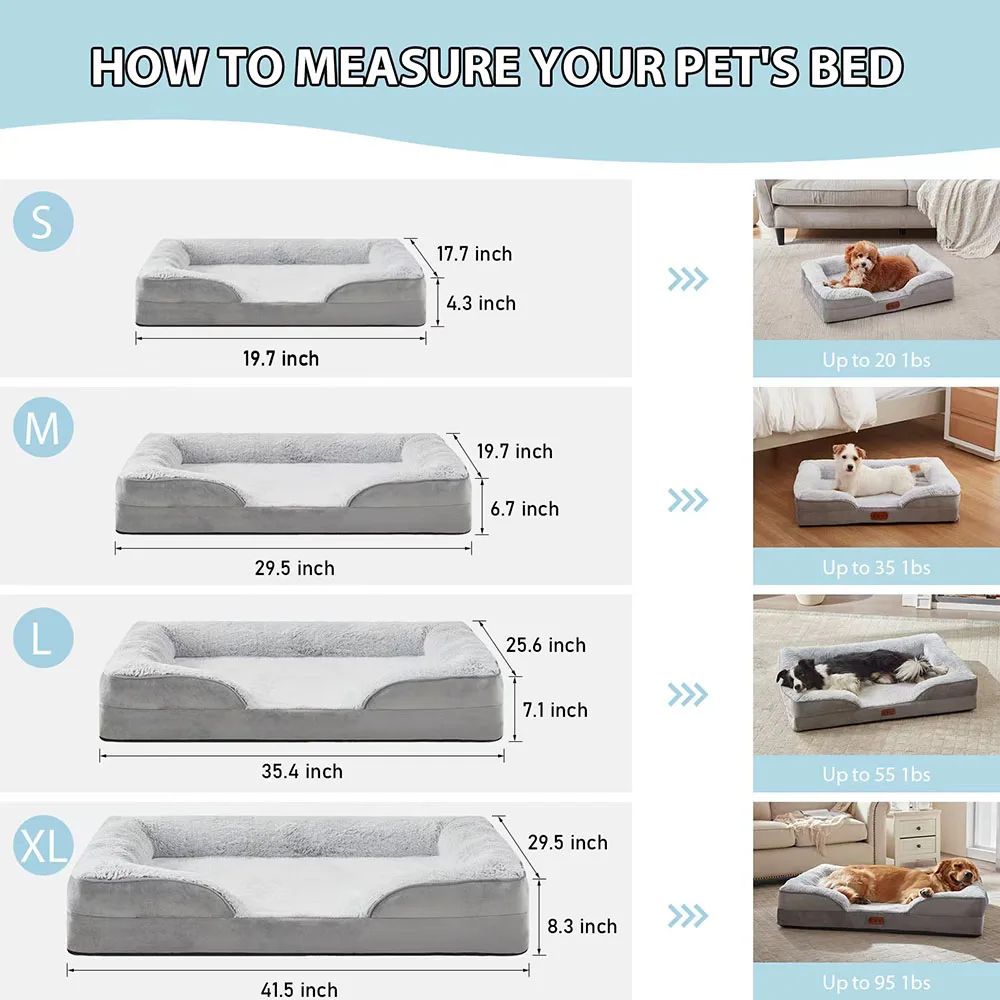 HOW TO MEASURE YOUR PET'S BED

S

17.7 inch

4.3 inch

19.7 inch

Up to 20 1bs

M

19.7 inch

6.7 inch

29.5 inch

Up to 35 1bs

L

25.6 inch

7.1 inch

35.4 inch

Up to 55 1bs

XL

29.5 inch

8.3 inch

41.5 inch

Up to 95 1bs